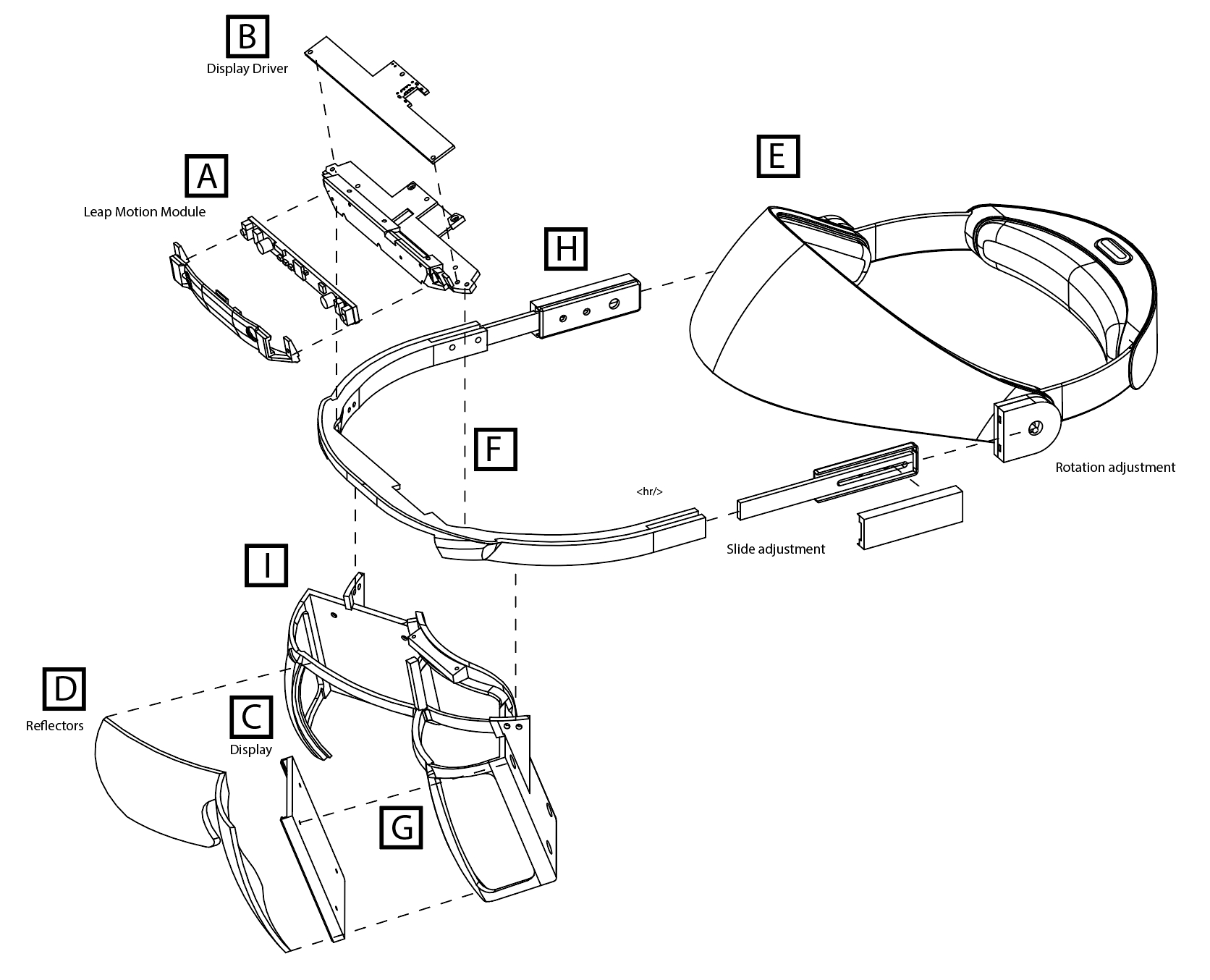 B
Display Driver

A
Leap Motion Module

E

H

F

<hr/>

Rotation adjustment

Slide adjustment

I

D
Reflectors

C
Display

G