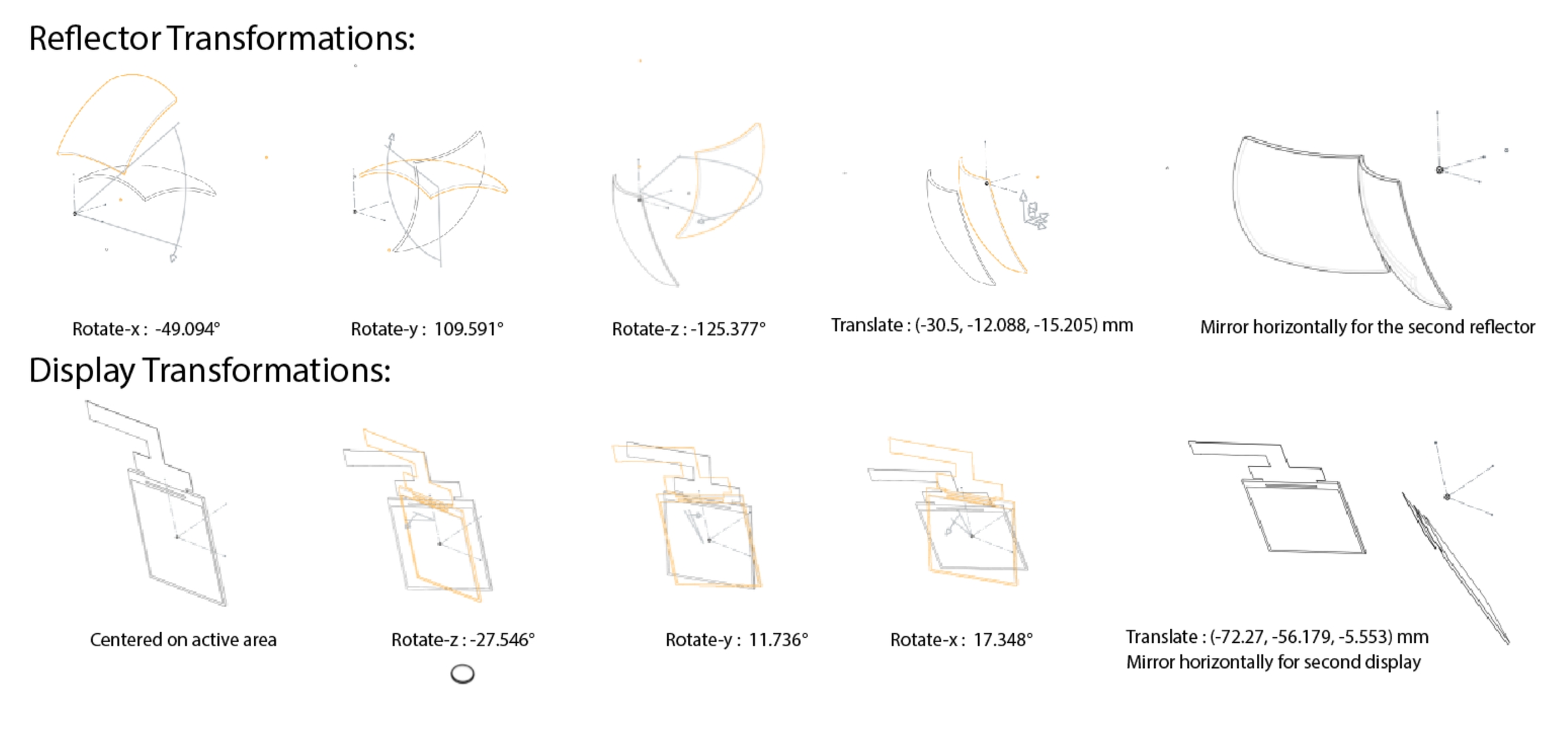 Reflector Transformations:

Rotate-x : -49.094°

Rotate-y : 109.591°

Rotate-z : -125.377°

Translate : (-30.5, -12.088, -15.205) mm

Mirror horizontally for the second reflector

Display Transformations:

Centered on active area

Rotate-z : -27.546°

Rotate-y : 11.736°

Rotate-x : 17.348°

Translate : (-72.27, -56.179, -5.553) mm
Mirror horizontally for second display